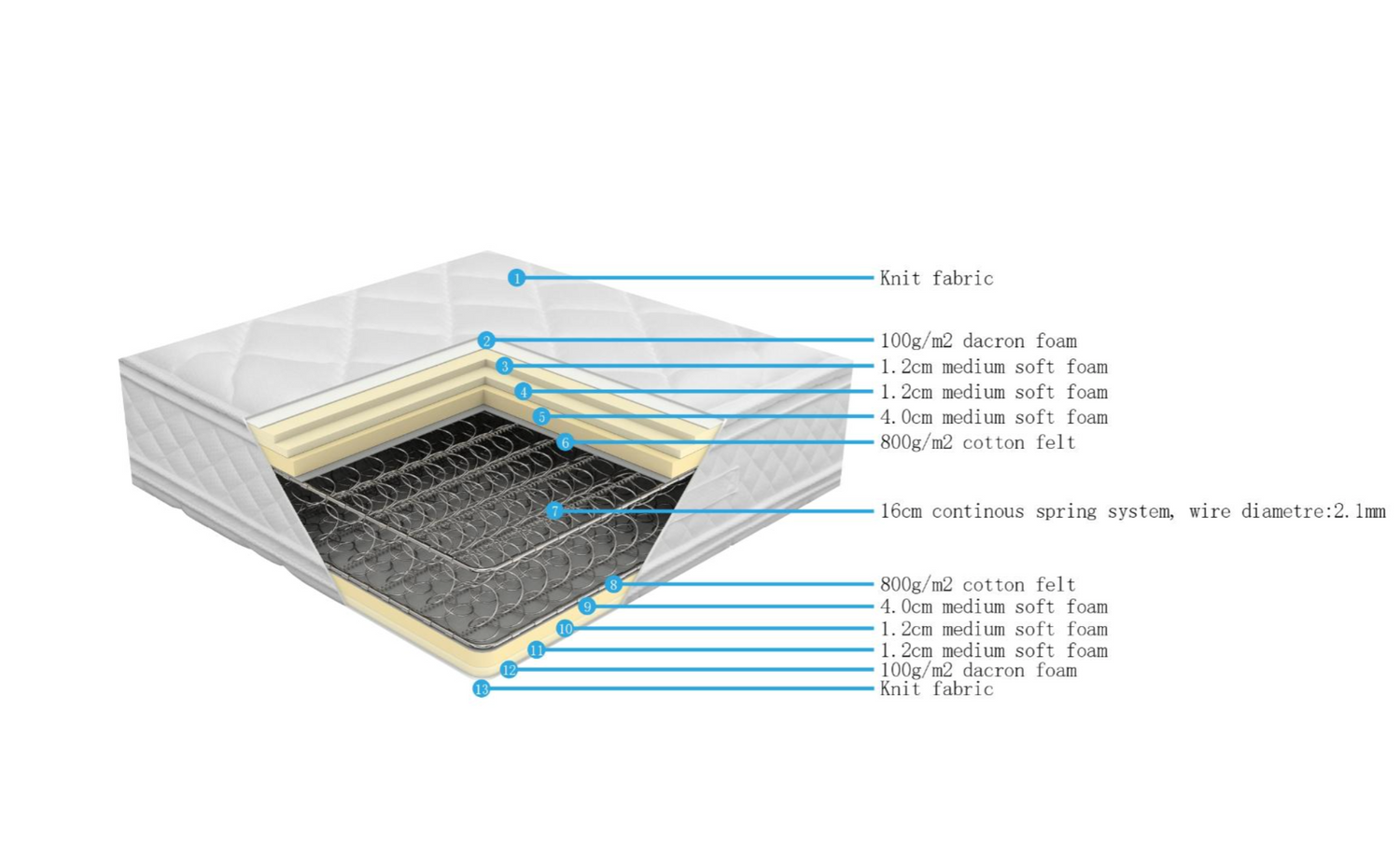 1 Knit fabric
2 100g/m2 dacron foam
3 1.2cm medium soft foam
4 1.2cm medium soft foam
5 4.0cm medium soft foam
6 800g/m2 cotton felt
7 16cm continous spring system, wire diametre:2.1mm
8 800g/m2 cotton felt
9 4.0cm medium soft foam
10 1.2cm medium soft foam
11 1.2cm medium soft foam
12 100g/m2 dacron foam
13 Knit fabric