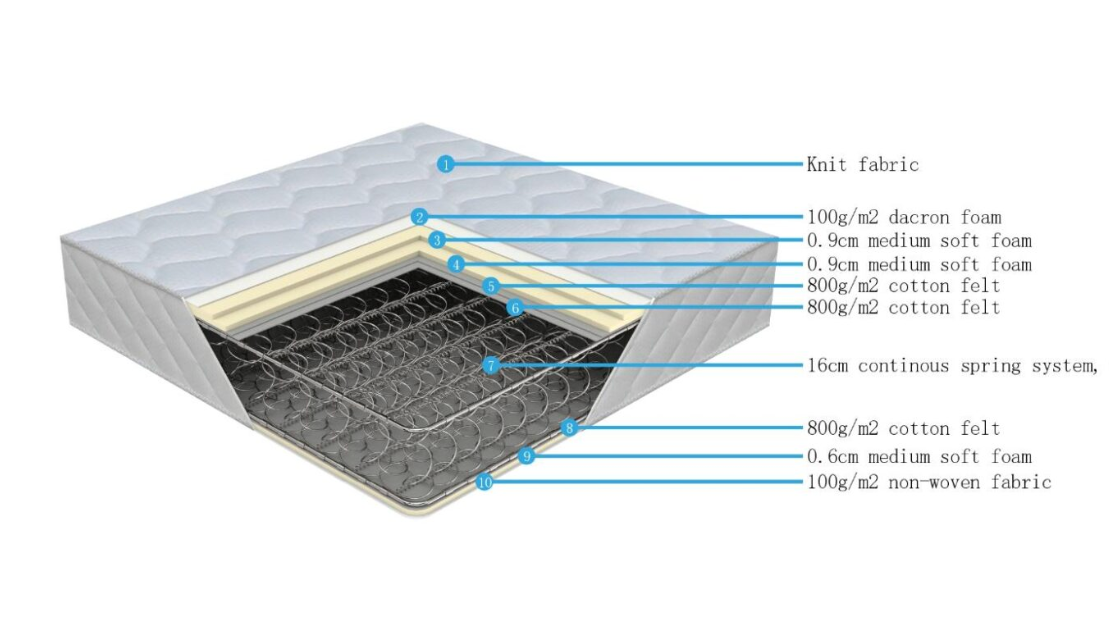 1 Knit fabric
2 100g/m2 dacron foam
3 0.9cm medium soft foam
4 0.9cm medium soft foam
5 800g/m2 cotton felt
6 800g/m2 cotton felt
7 16cm continous spring system,
8 800g/m2 cotton felt
9 0.6cm medium soft foam
10 100g/m2 non-woven fabric