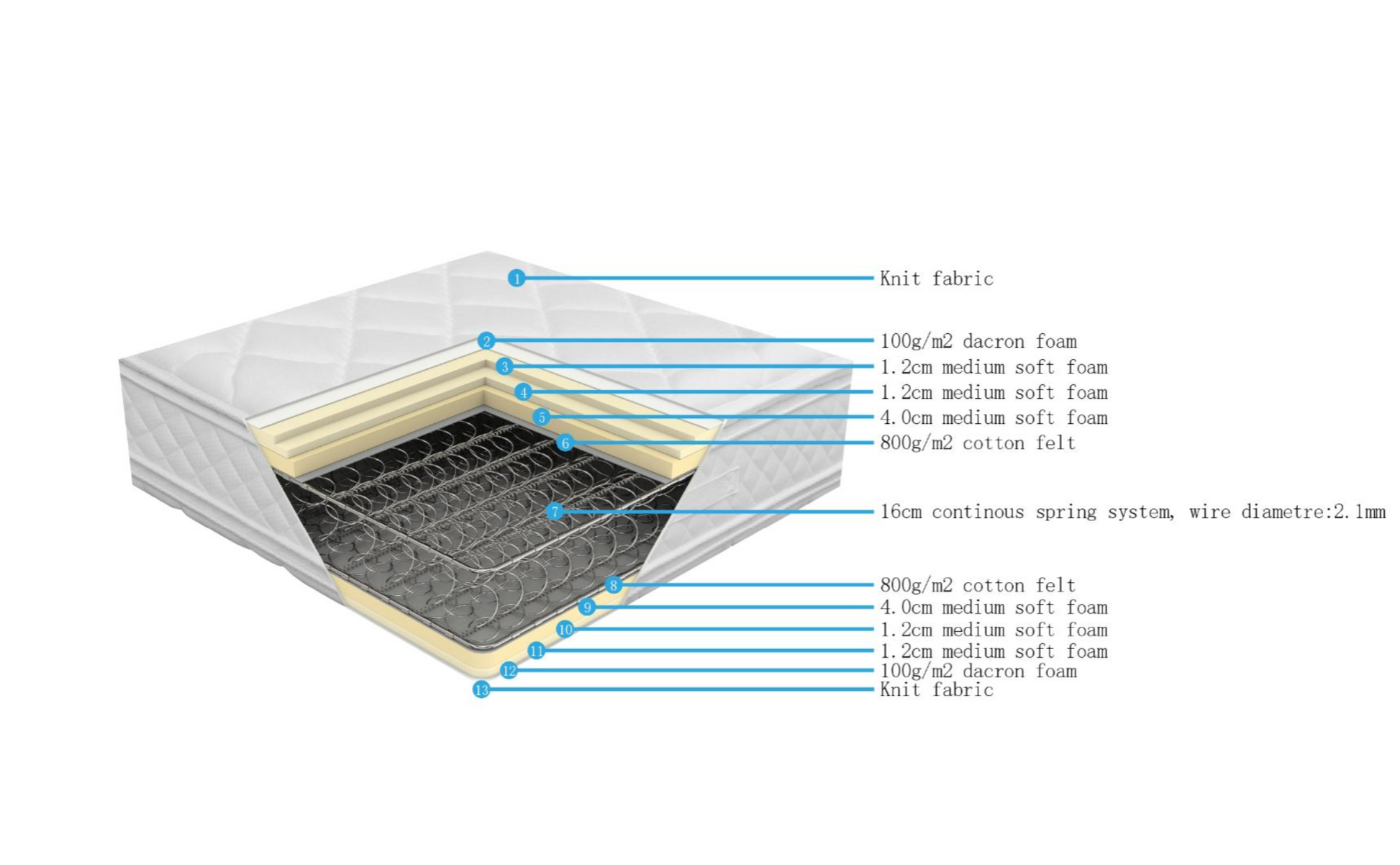 1 Knit fabric
2 100g/m2 dacron foam
3 1.2cm medium soft foam
4 1.2cm medium soft foam
5 4.0cm medium soft foam
6 800g/m2 cotton felt
7 16cm continous spring system, wire diametre:2.1mm
8 800g/m2 cotton felt
9 4.0cm medium soft foam
10 1.2cm medium soft foam
11 1.2cm medium soft foam
12 100g/m2 dacron foam
13 Knit fabric